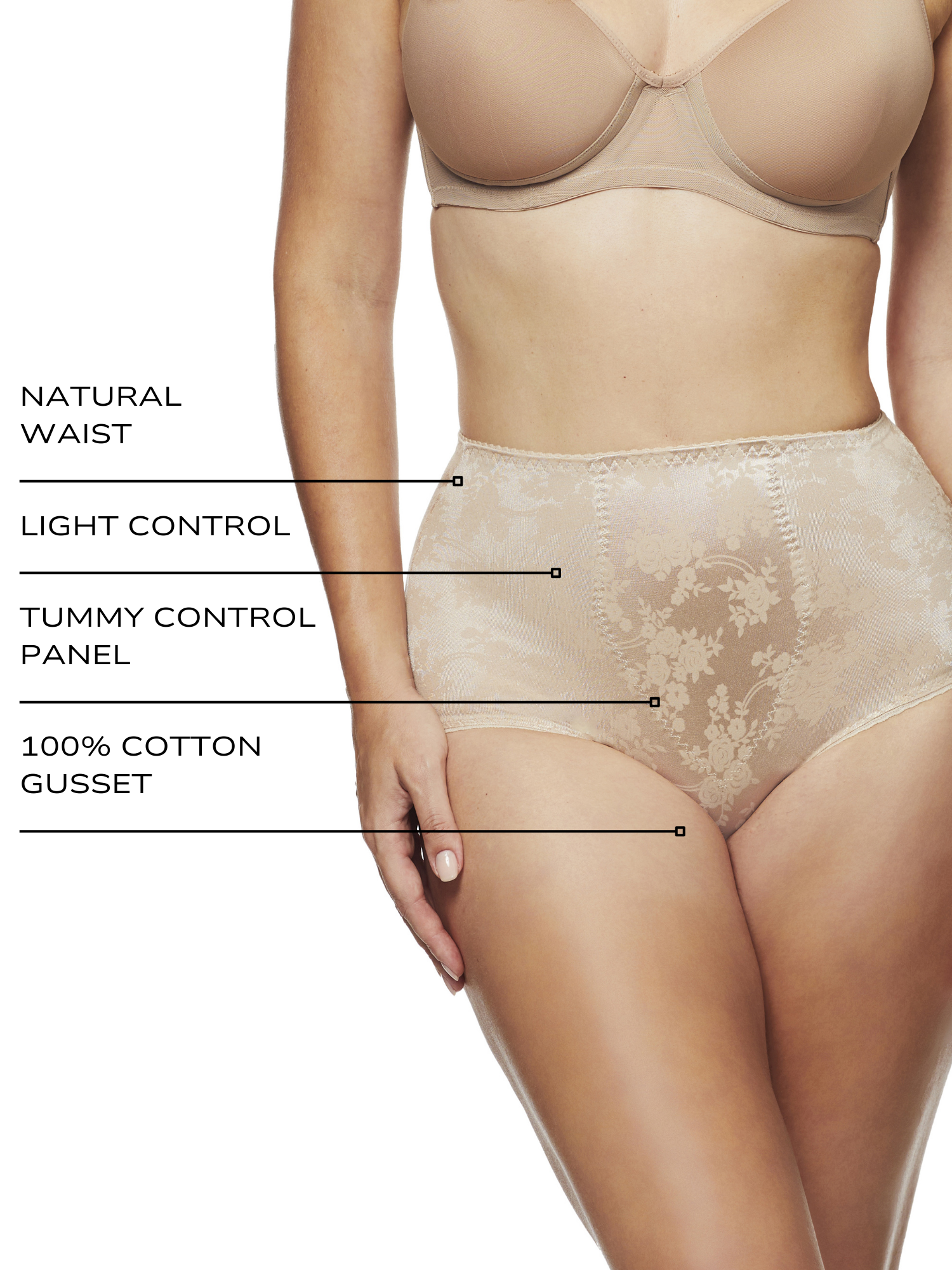 NATURAL
WAIST

LIGHT CONTROL

TUMMY CONTROL
PANEL

100% COTTON
GUSSET