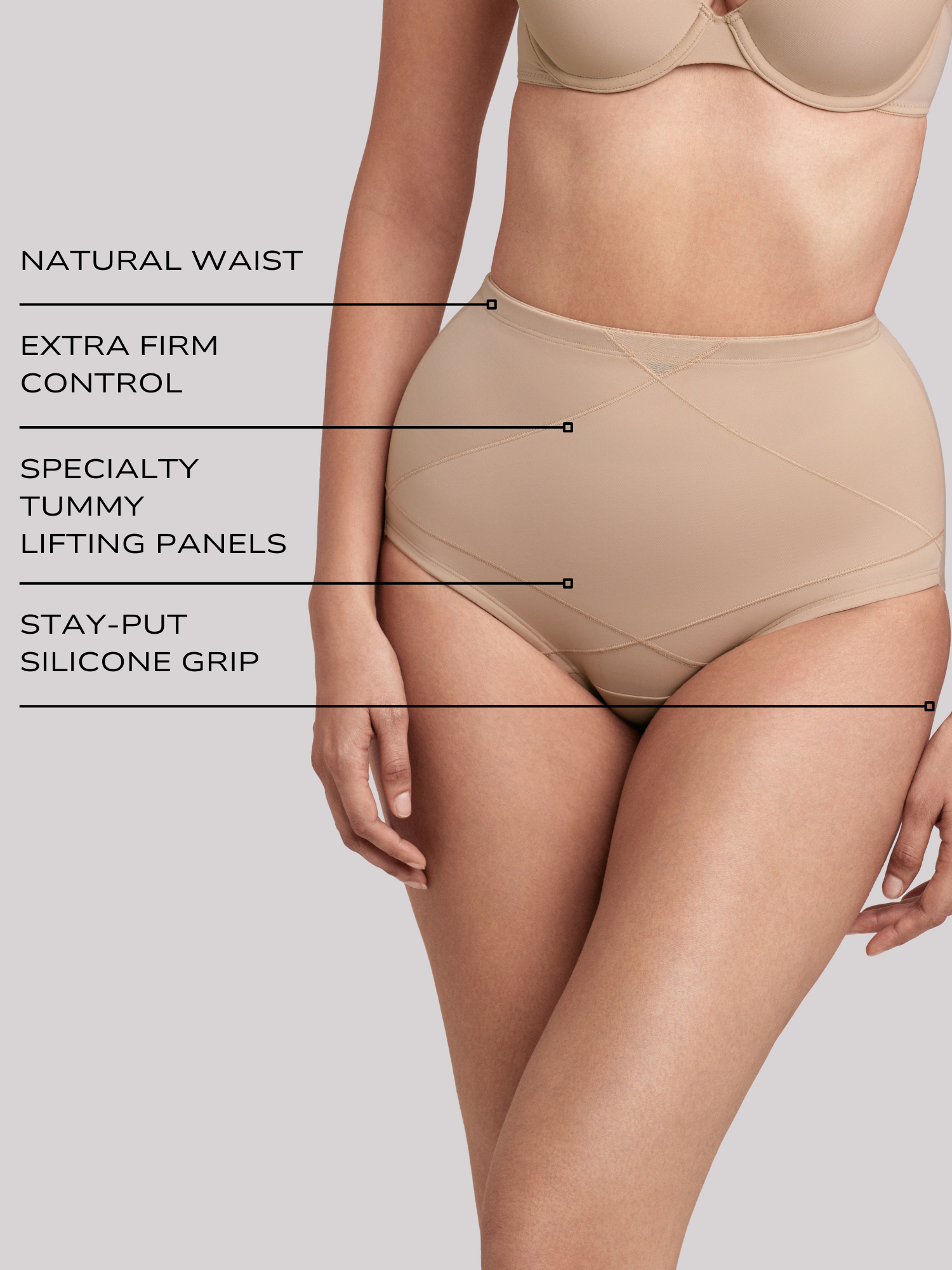 NATURAL WAIST

EXTRA FIRM CONTROL

SPECIALTY TUMMY LIFTING PANELS

STAY-PUT SILICONE GRIP