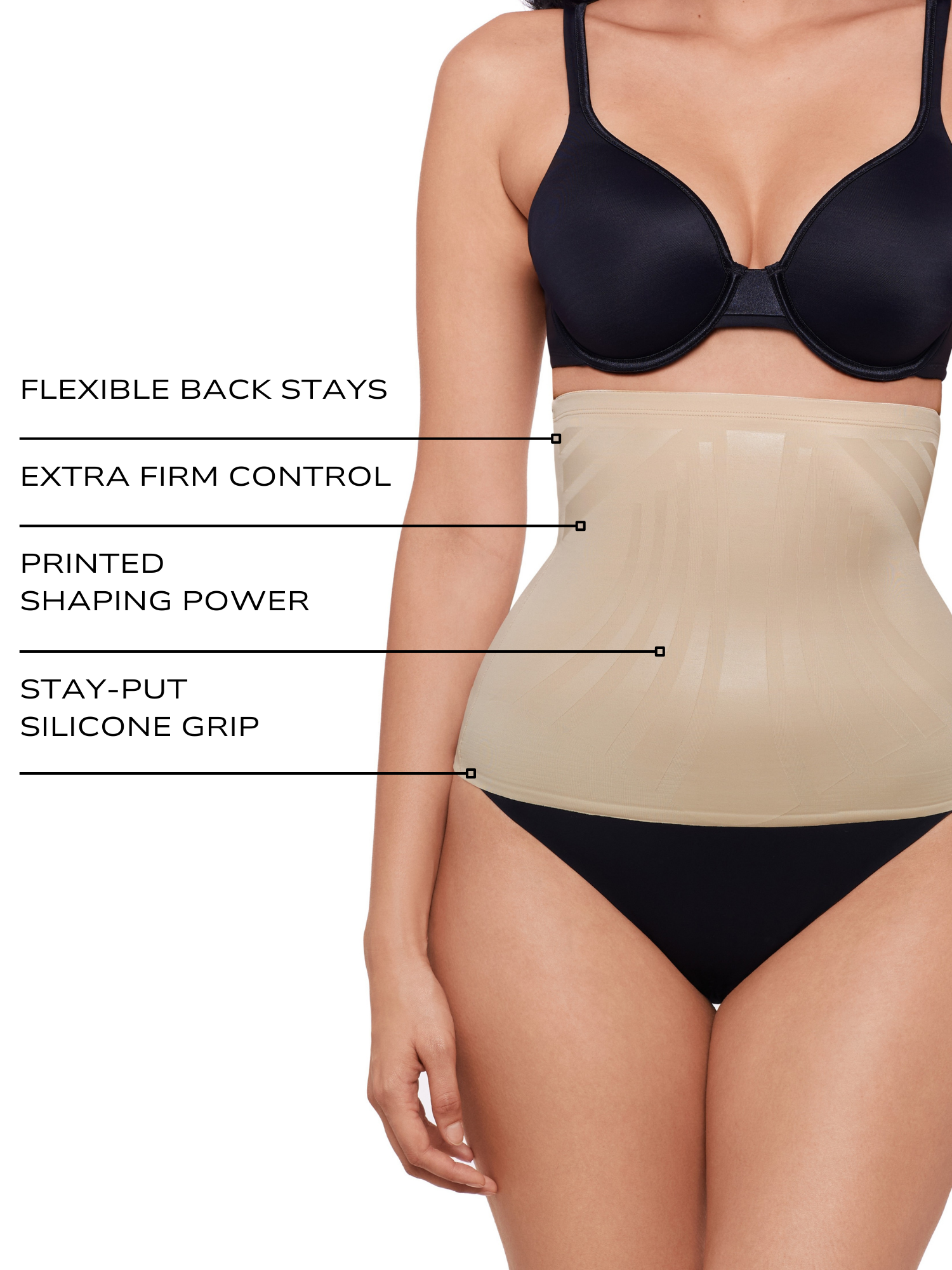 FLEXIBLE BACK STAYS

EXTRA FIRM CONTROL

PRINTED
SHAPING POWER

STAY-PUT
SILICONE GRIP