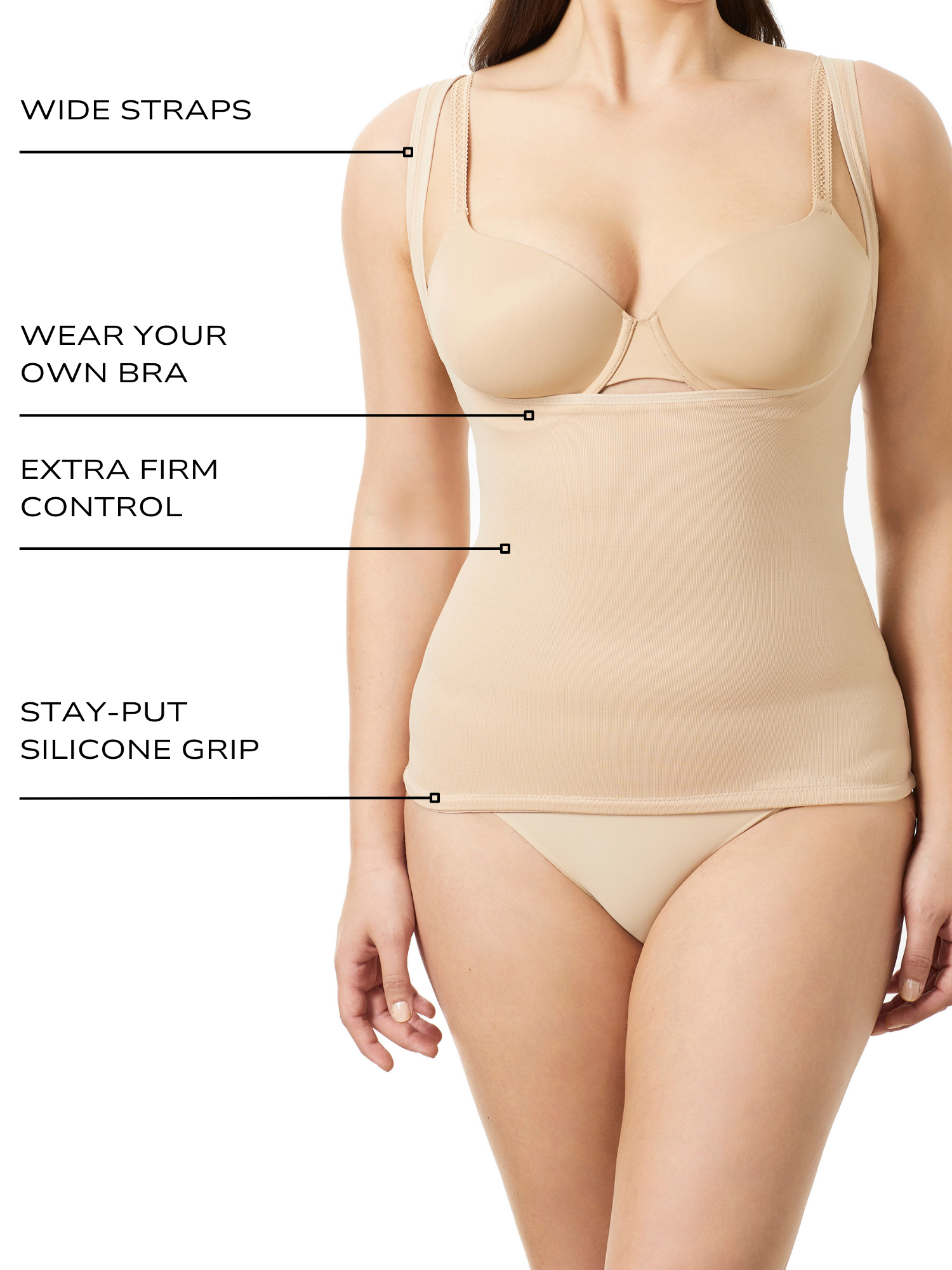 WIDE STRAPS

WEAR YOUR OWN BRA

EXTRA FIRM CONTROL

STAY-PUT SILICONE GRIP