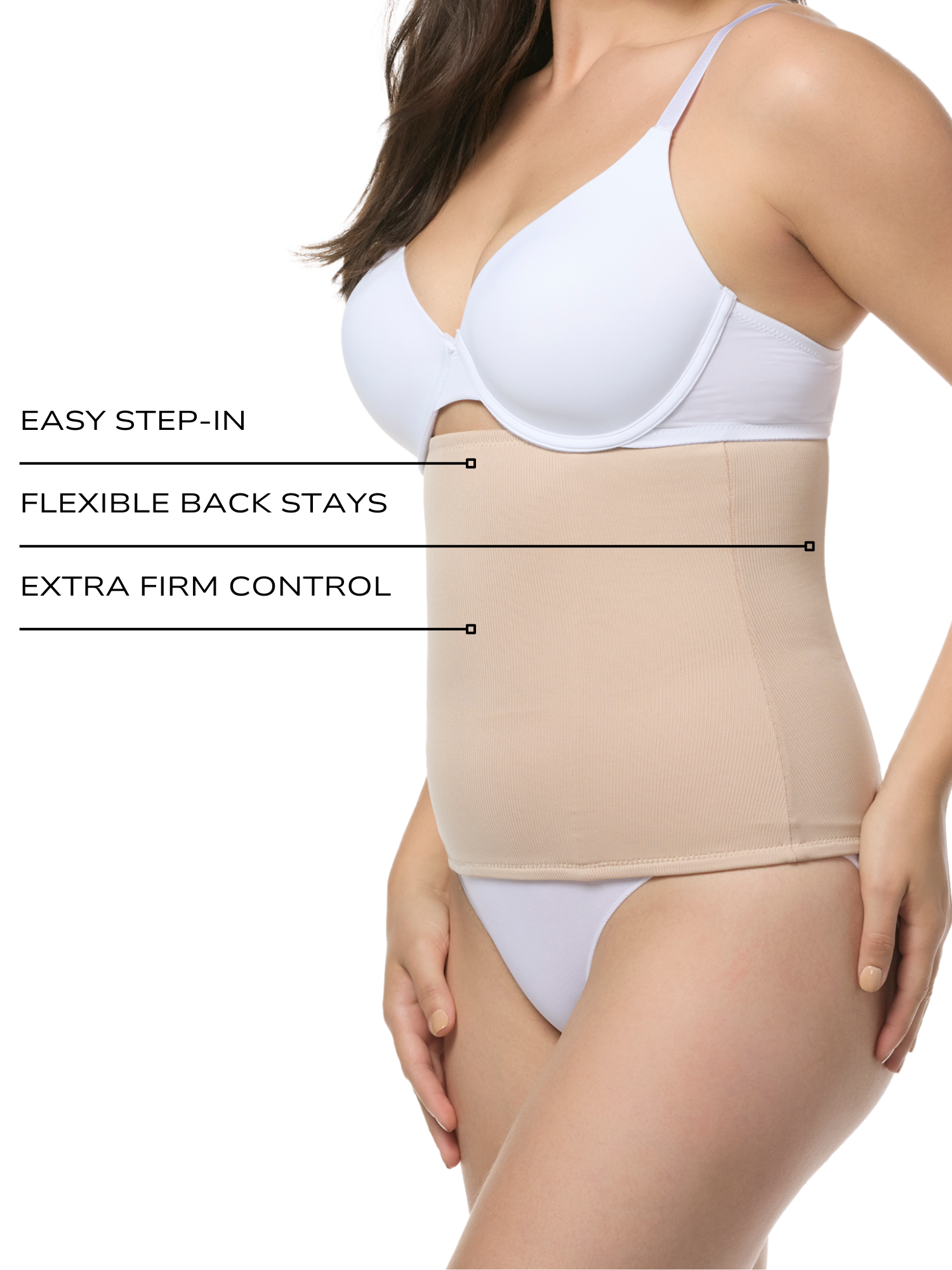 EASY STEP-IN

FLEXIBLE BACK STAYS

EXTRA FIRM CONTROL