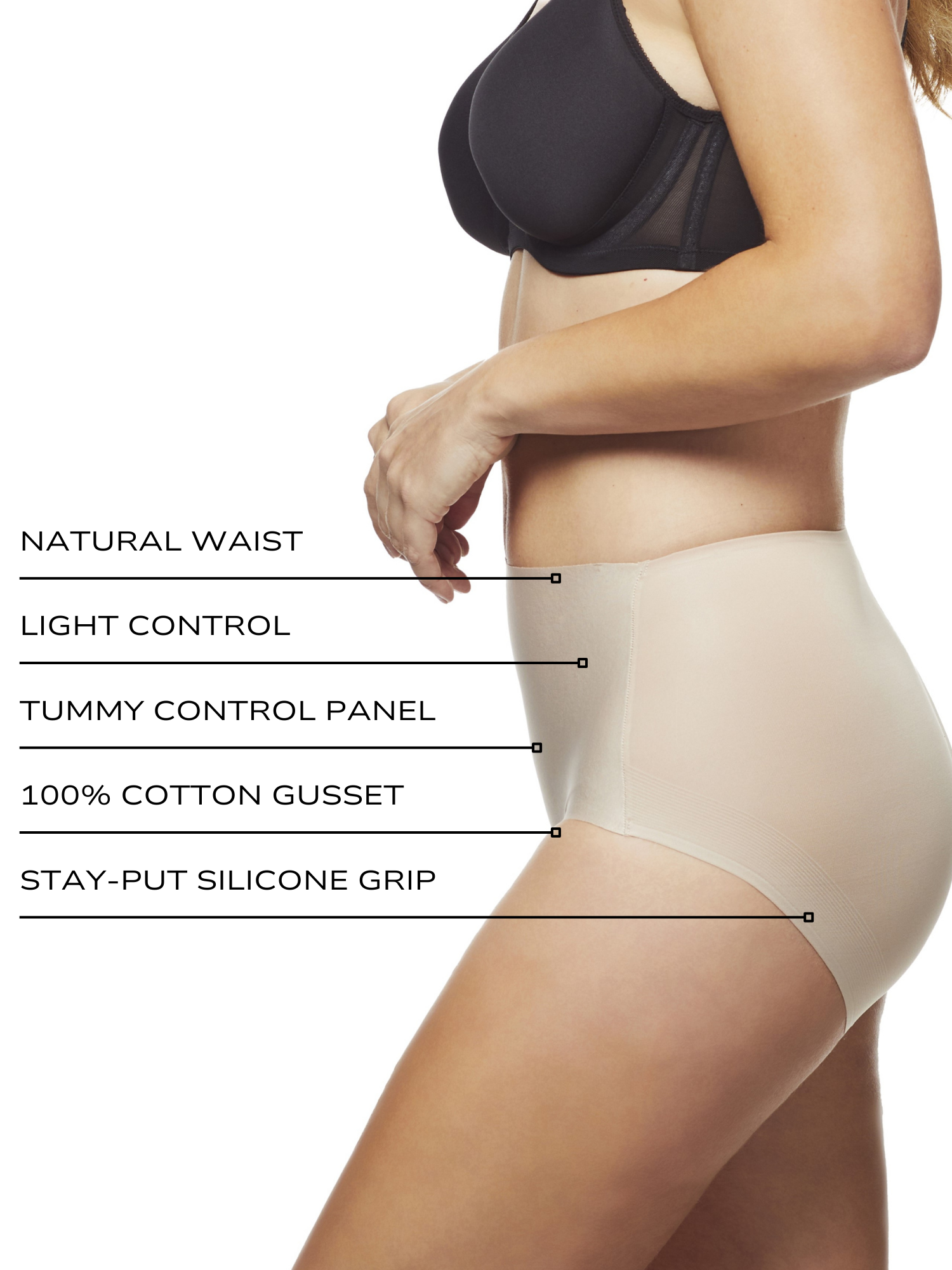 NATURAL WAIST

LIGHT CONTROL

TUMMY CONTROL PANEL

100% COTTON GUSSET

STAY-PUT SILICONE GRIP