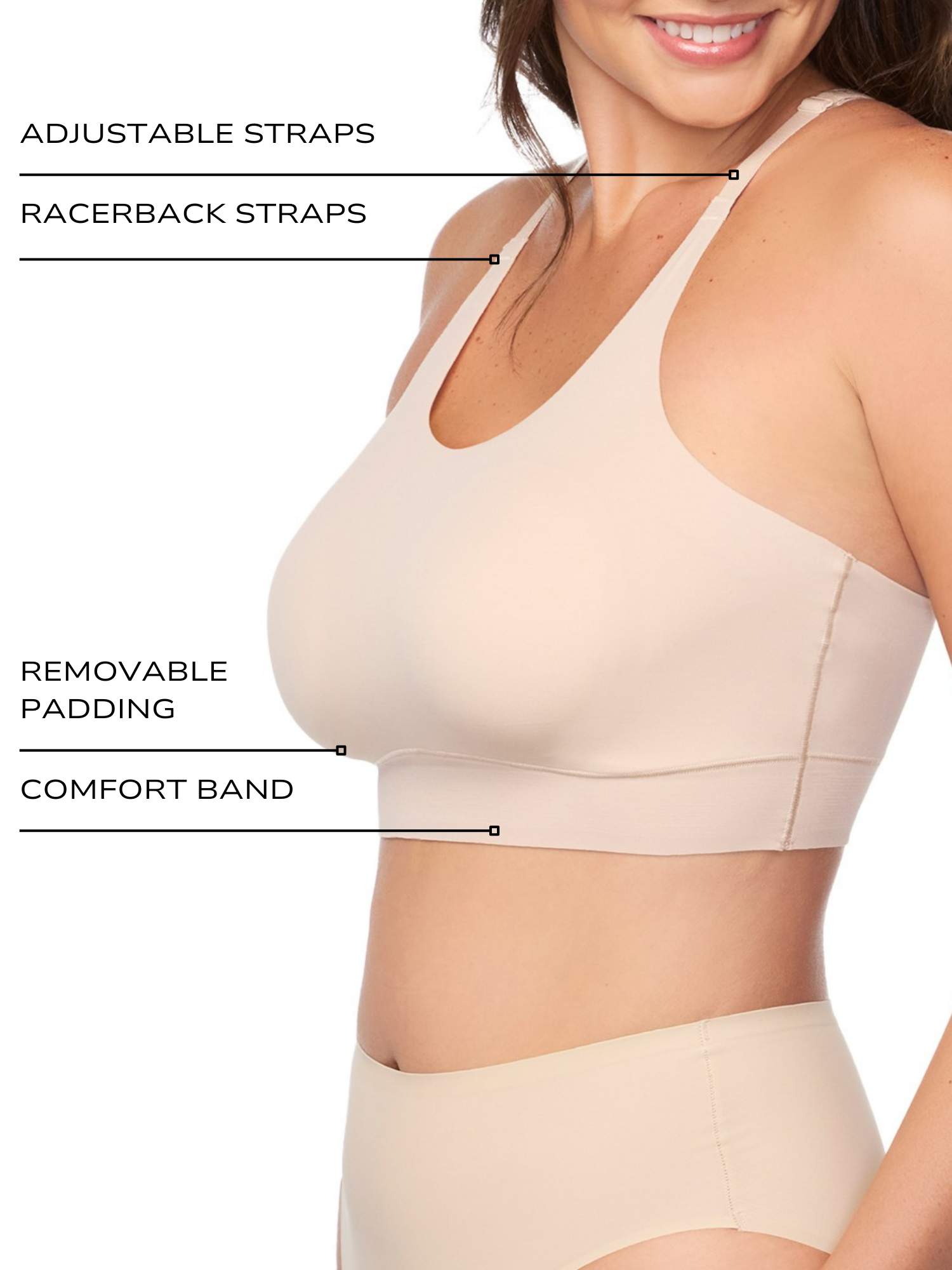 ADJUSTABLE STRAPS

RACERBACK STRAPS

REMOVABLE PADDING

COMFORT BAND