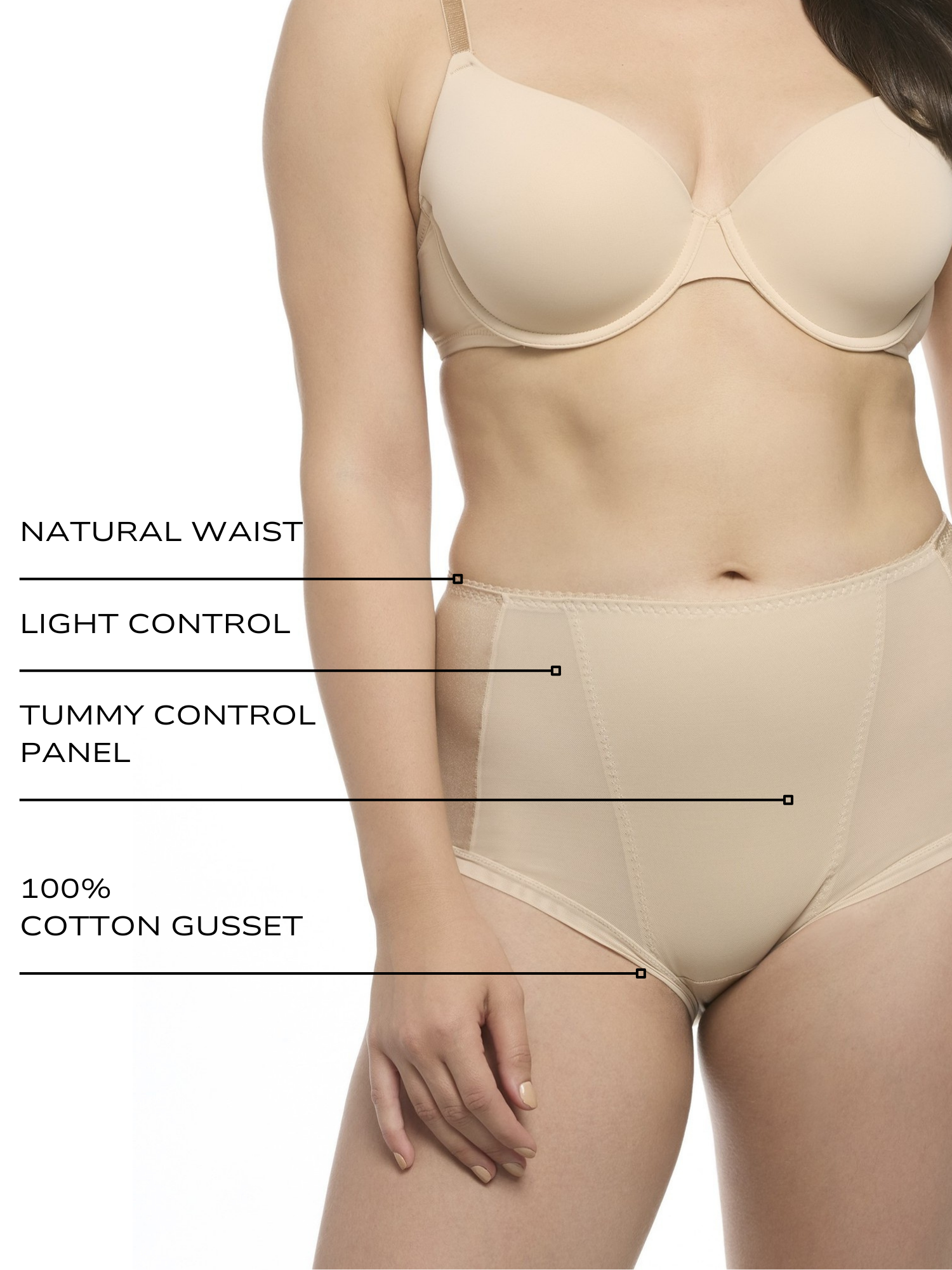 NATURAL WAIST

LIGHT CONTROL

TUMMY CONTROL PANEL

100%
COTTON GUSSET