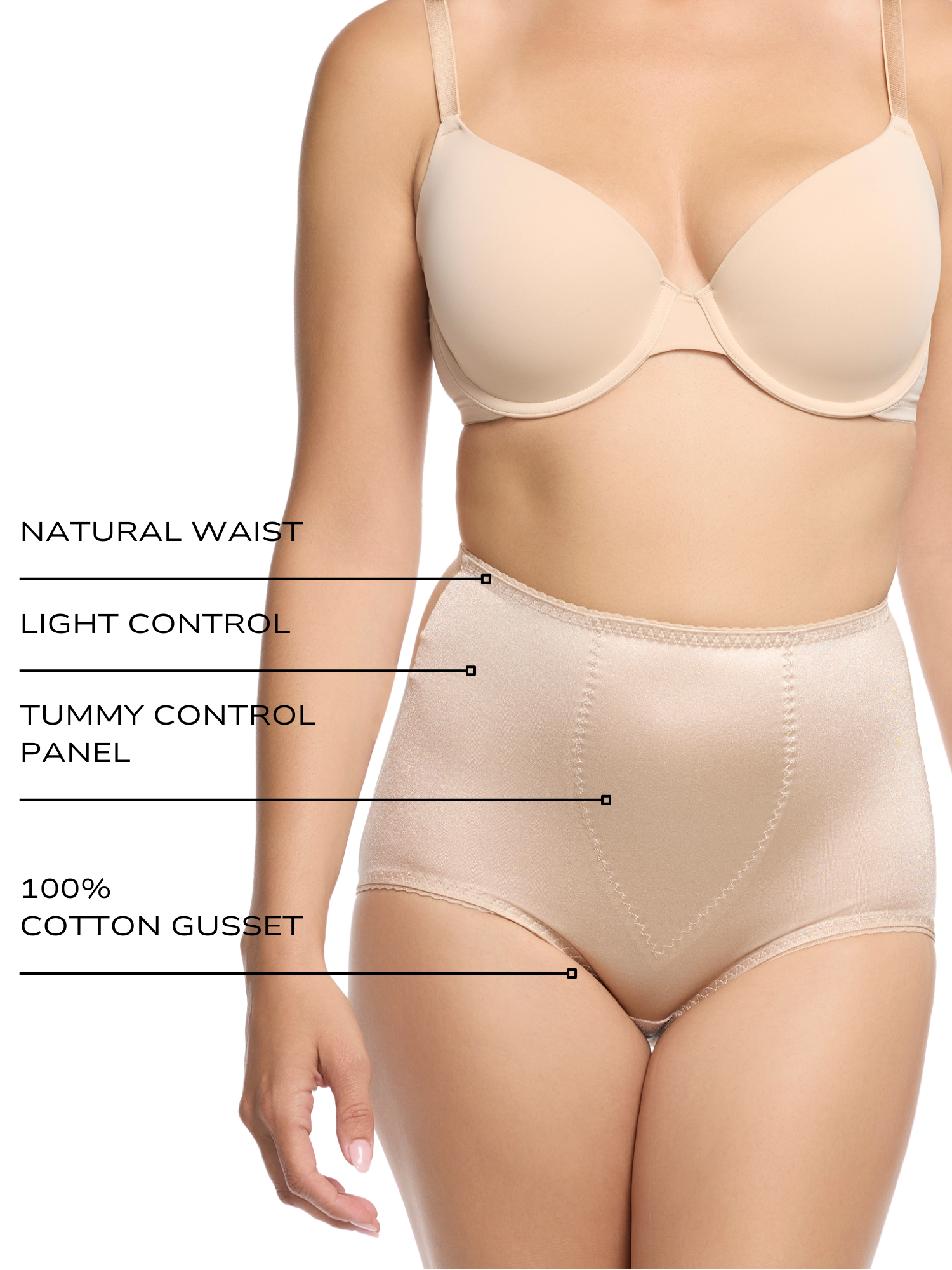 NATURAL WAIST

LIGHT CONTROL

TUMMY CONTROL PANEL

100% COTTON GUSSET