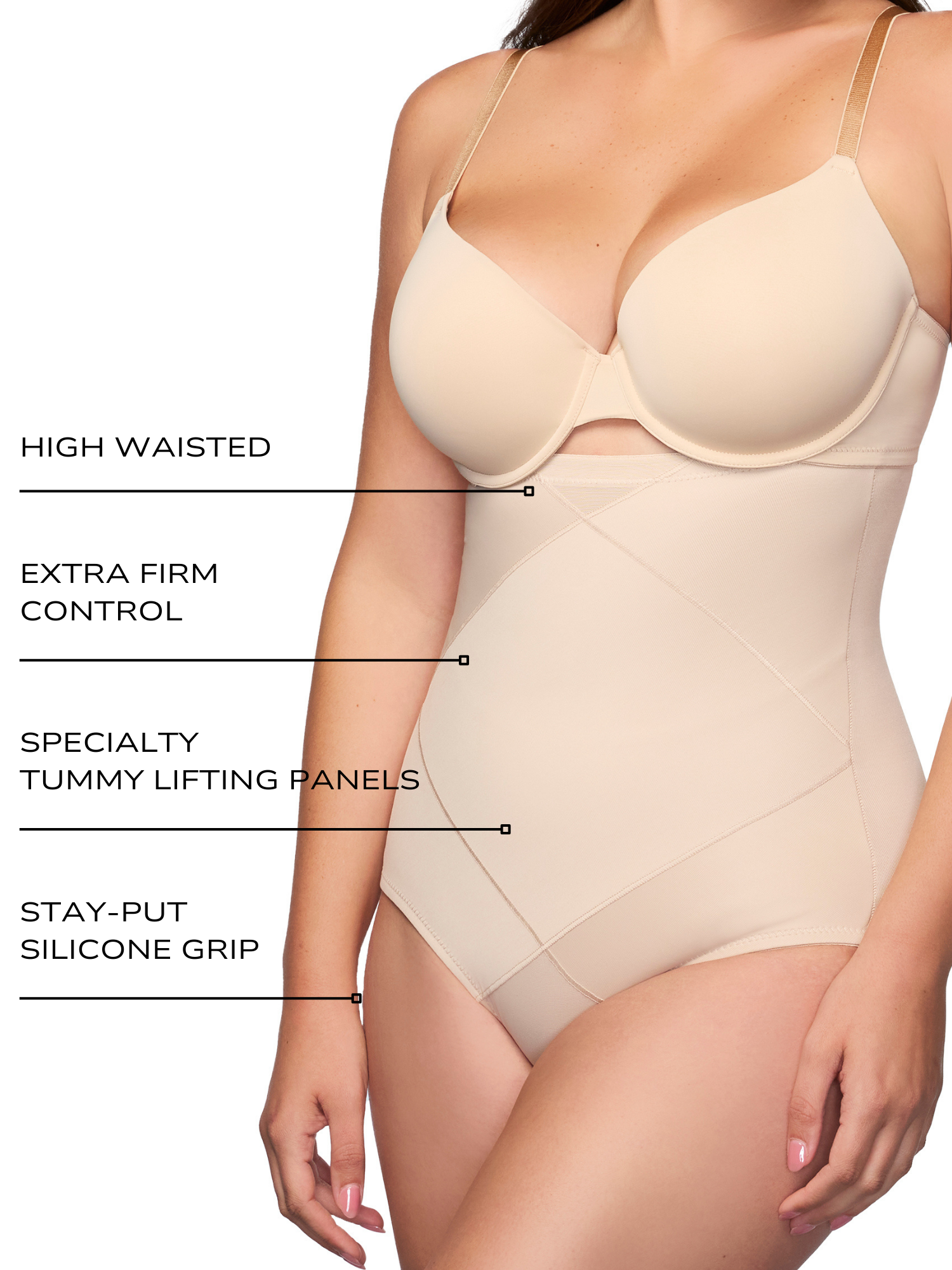 HIGH WAISTED

EXTRA FIRM CONTROL

SPECIALTY TUMMY LIFTING PANELS

STAY-PUT SILICONE GRIP