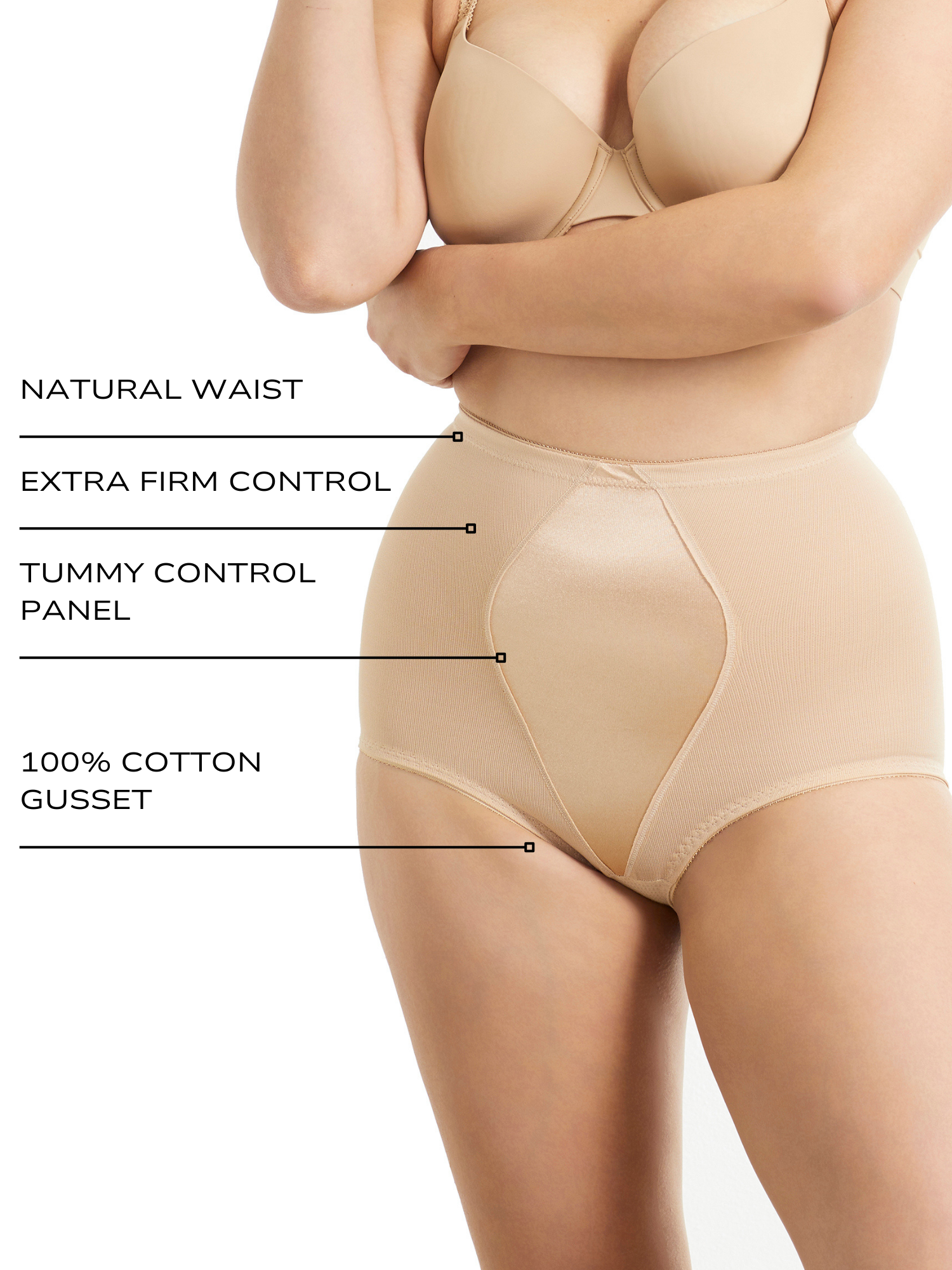 NATURAL WAIST

EXTRA FIRM CONTROL

TUMMY CONTROL PANEL

100% COTTON GUSSET