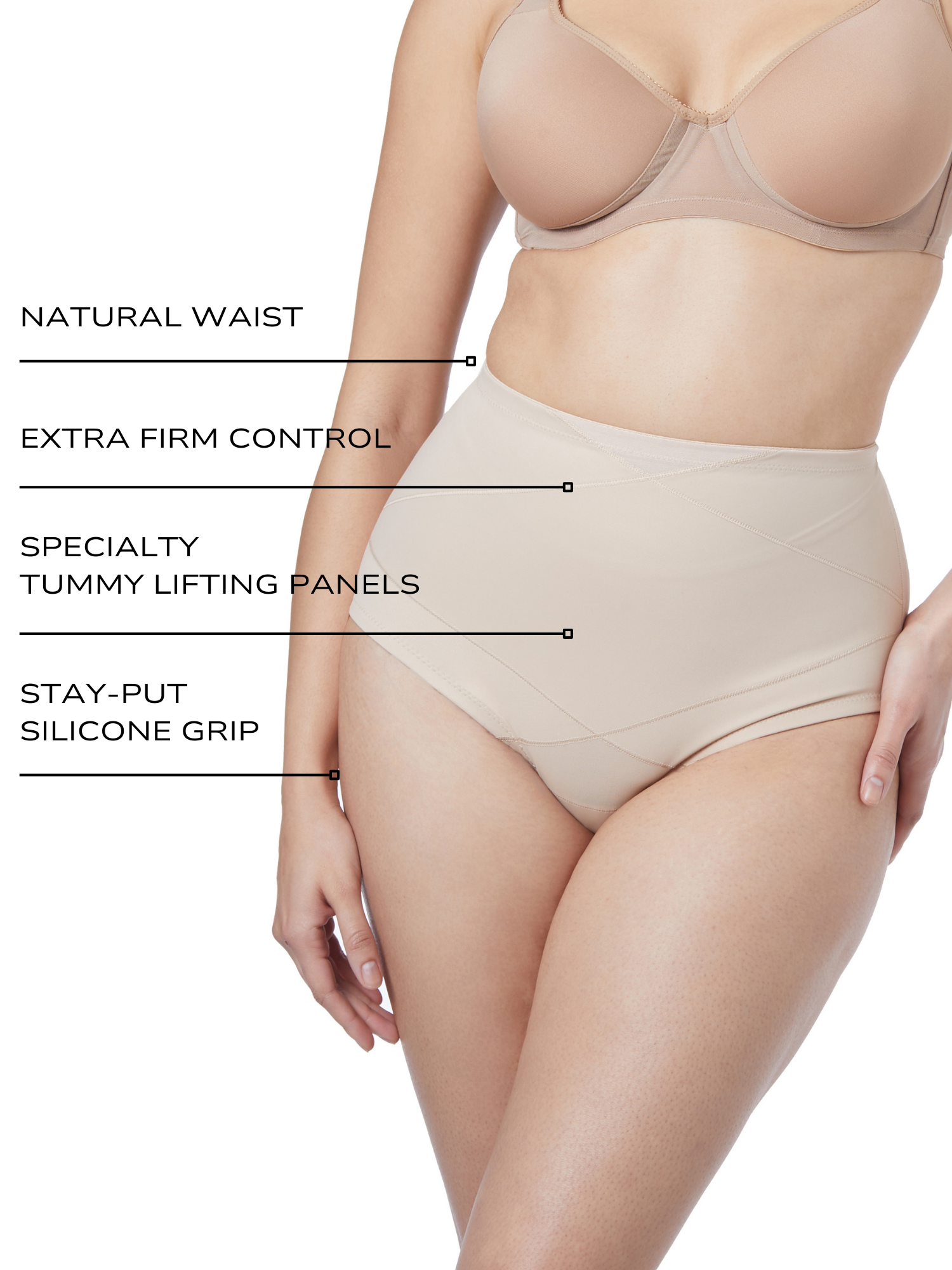 NATURAL WAIST

EXTRA FIRM CONTROL

SPECIALTY
TUMMY LIFTING PANELS

STAY-PUT
SILICONE GRIP