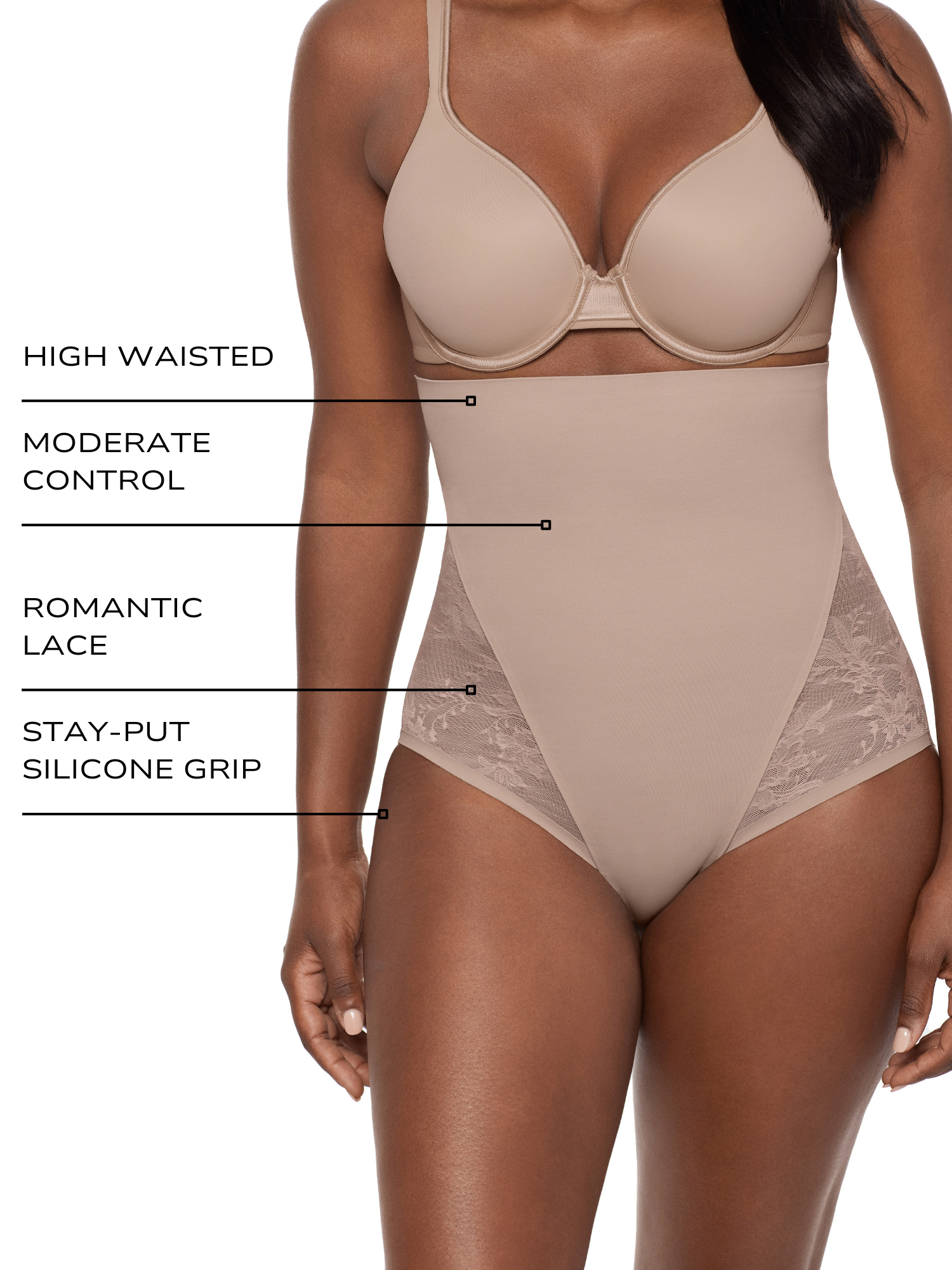 HIGH WAISTED

MODERATE CONTROL

ROMANTIC LACE

STAY-PUT SILICONE GRIP