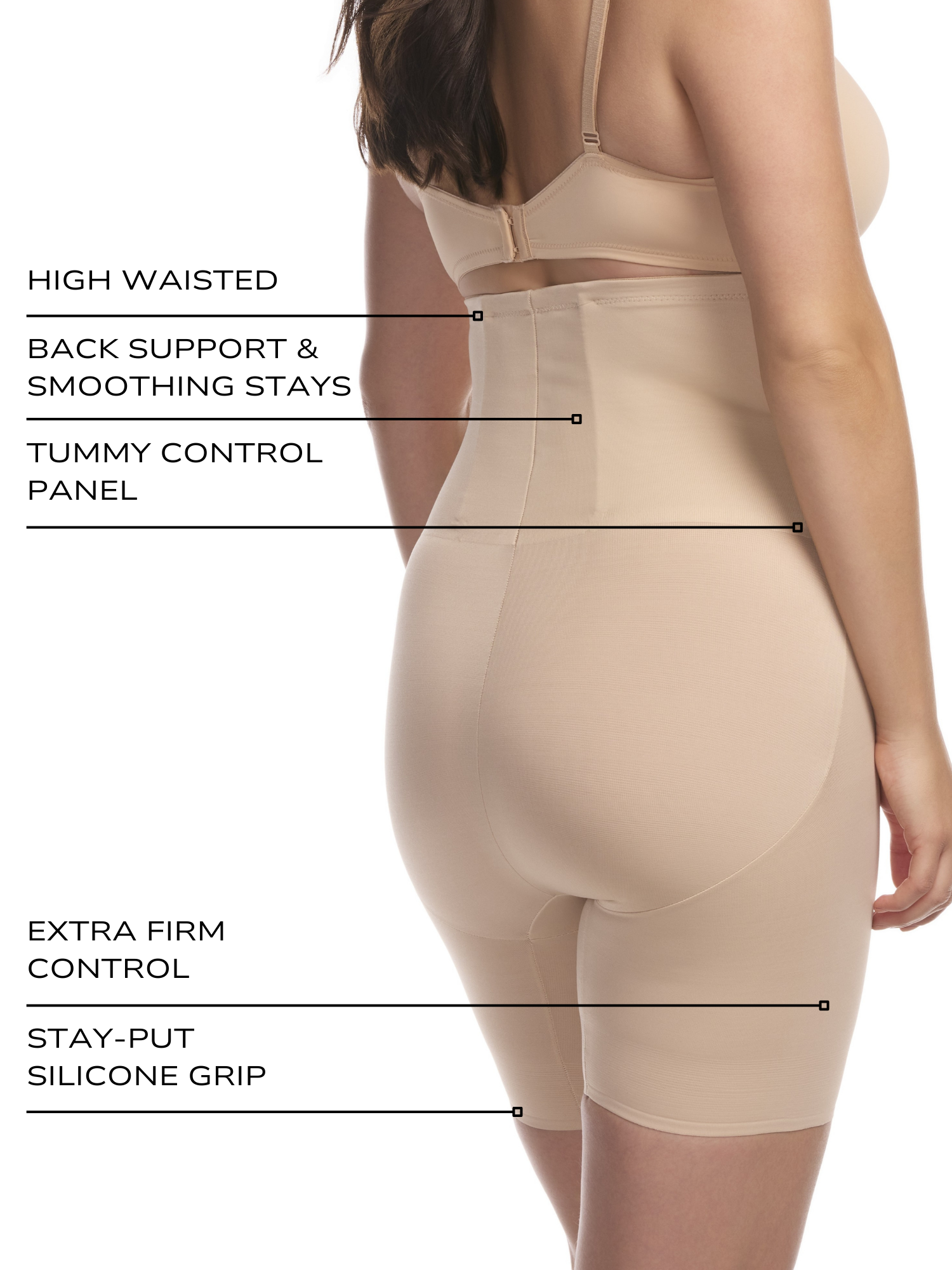 HIGH WAISTED

BACK SUPPORT & SMOOTHING STAYS

TUMMY CONTROL PANEL

EXTRA FIRM CONTROL

STAY-PUT SILICONE GRIP