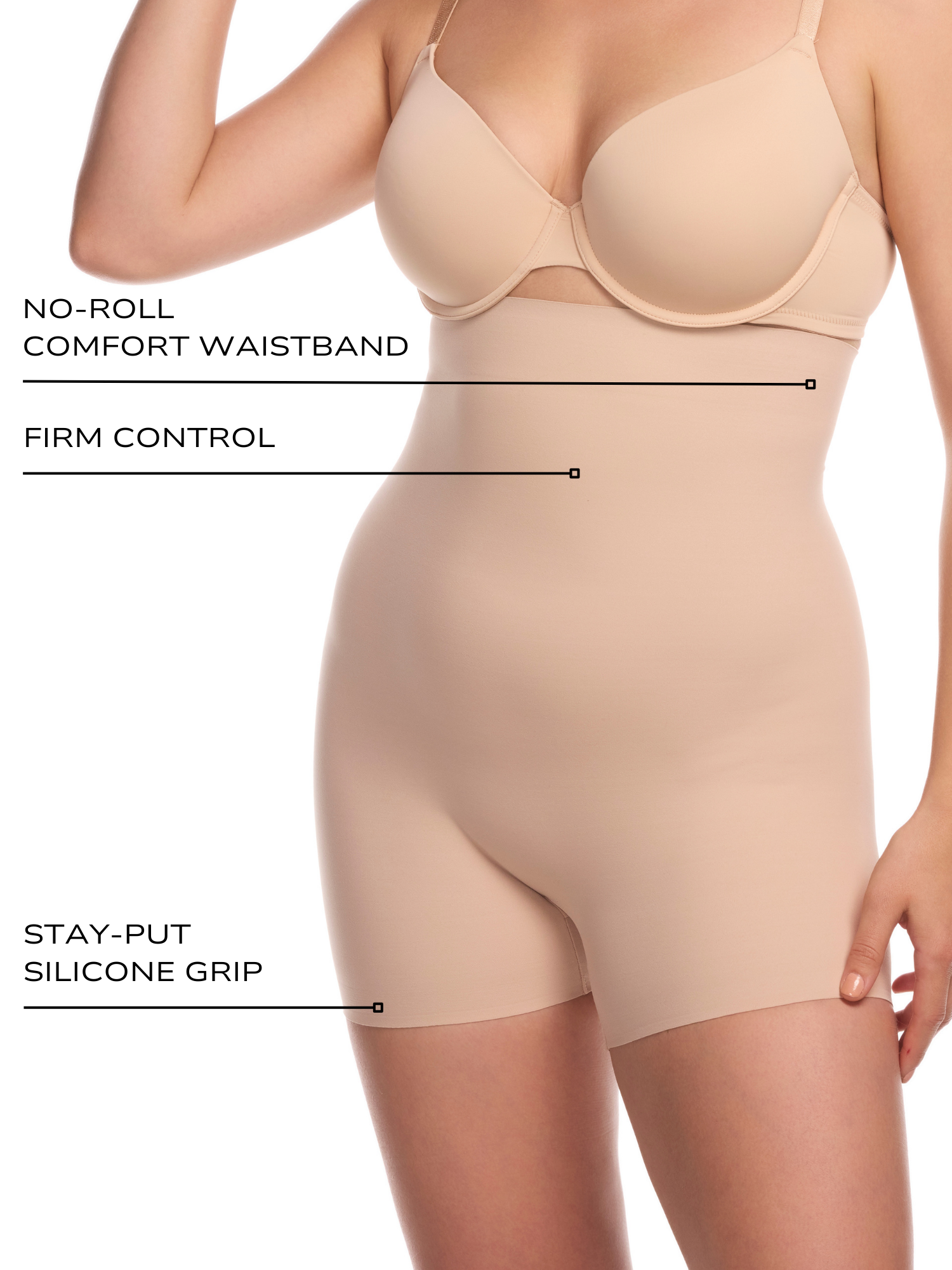 NO-ROLL
COMFORT WAISTBAND

FIRM CONTROL

STAY-PUT
SILICONE GRIP