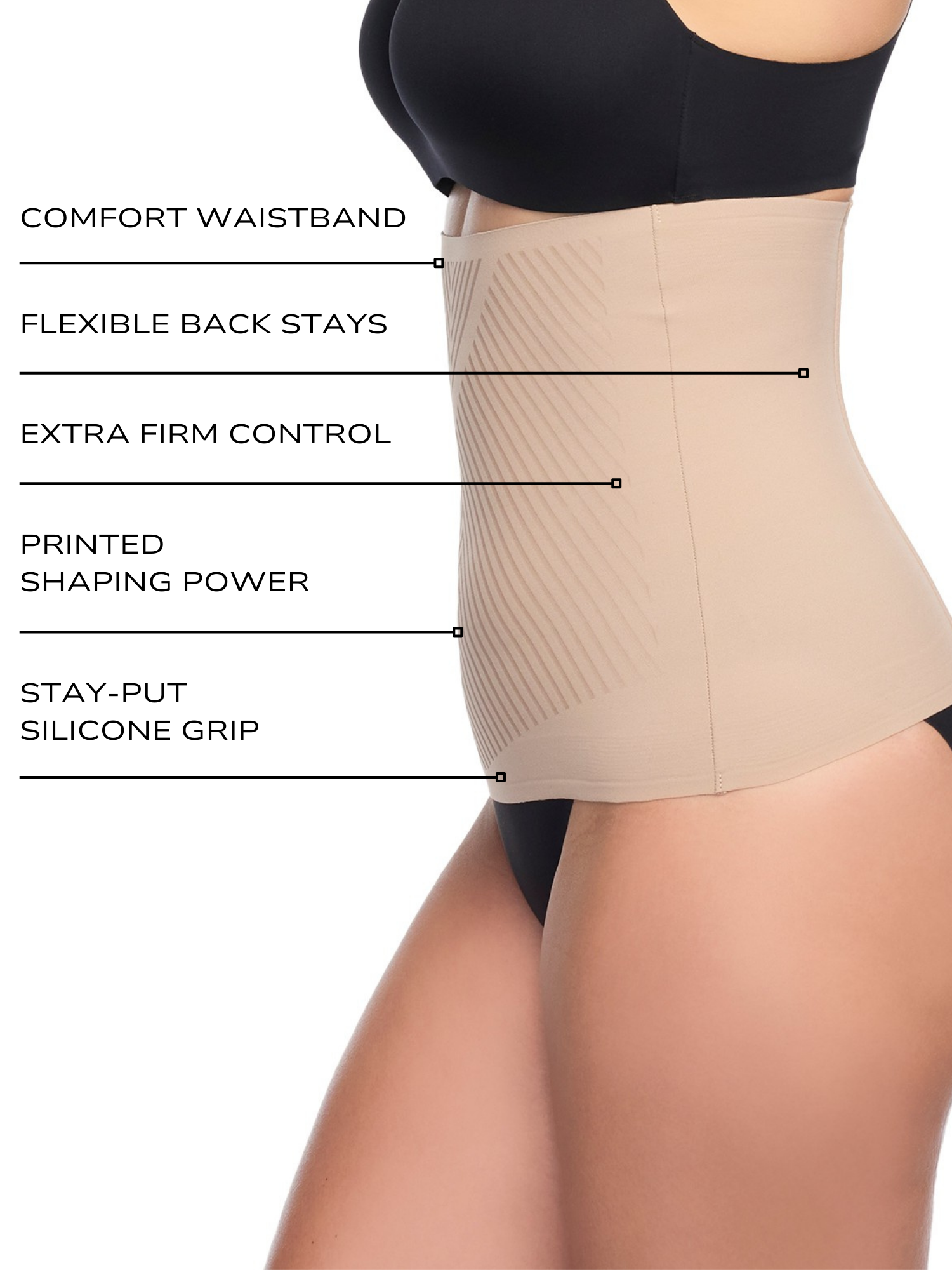 COMFORT WAISTBAND

FLEXIBLE BACK STAYS

EXTRA FIRM CONTROL

PRINTED
SHAPING POWER

STAY-PUT
SILICONE GRIP