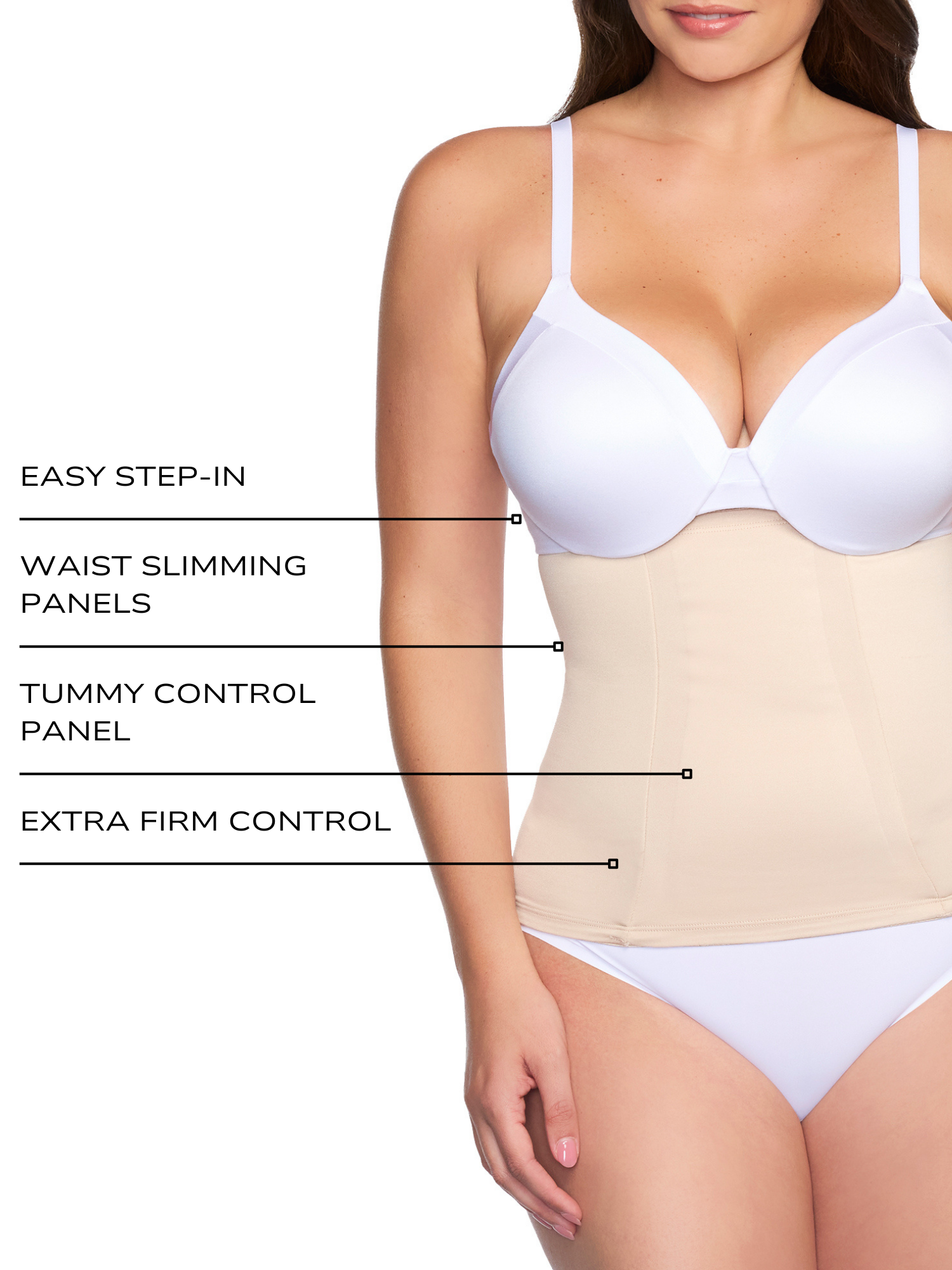 EASY STEP-IN

WAIST SLIMMING PANELS

TUMMY CONTROL PANEL

EXTRA FIRM CONTROL