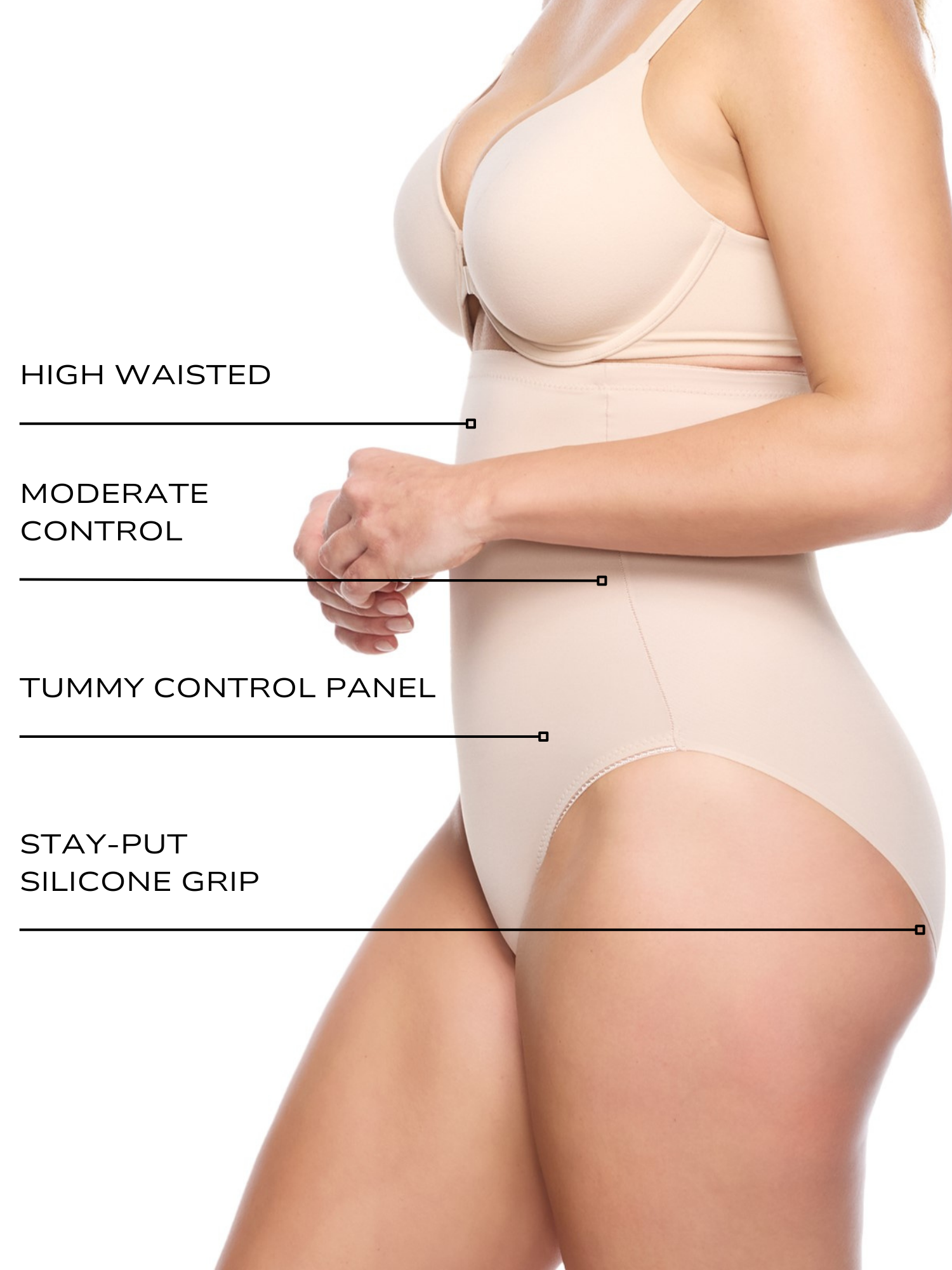 HIGH WAISTED

MODERATE CONTROL

TUMMY CONTROL PANEL

STAY-PUT SILICONE GRIP