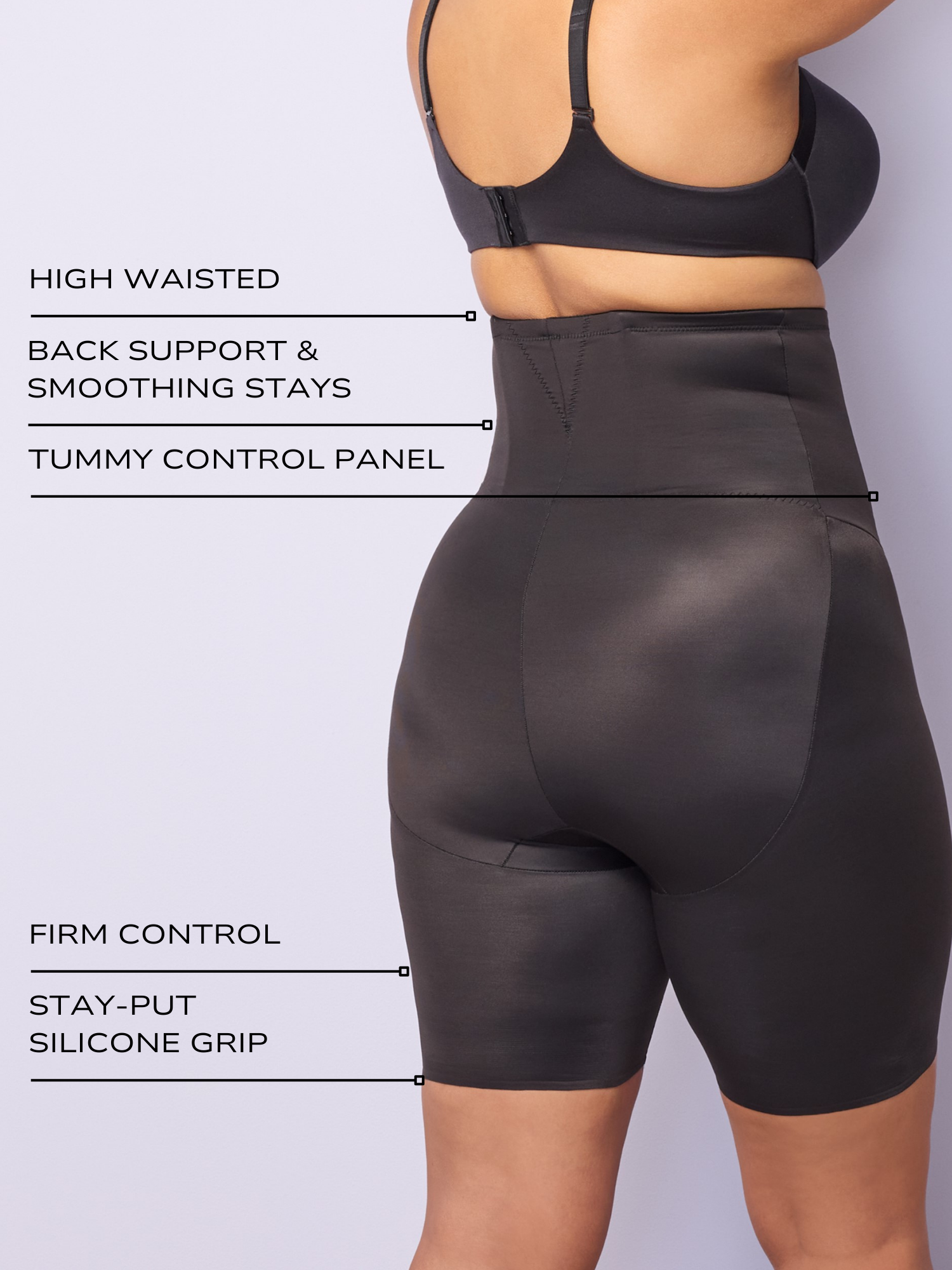 HIGH WAISTED

BACK SUPPORT & SMOOTHING STAYS

TUMMY CONTROL PANEL

FIRM CONTROL

STAY-PUT SILICONE GRIP