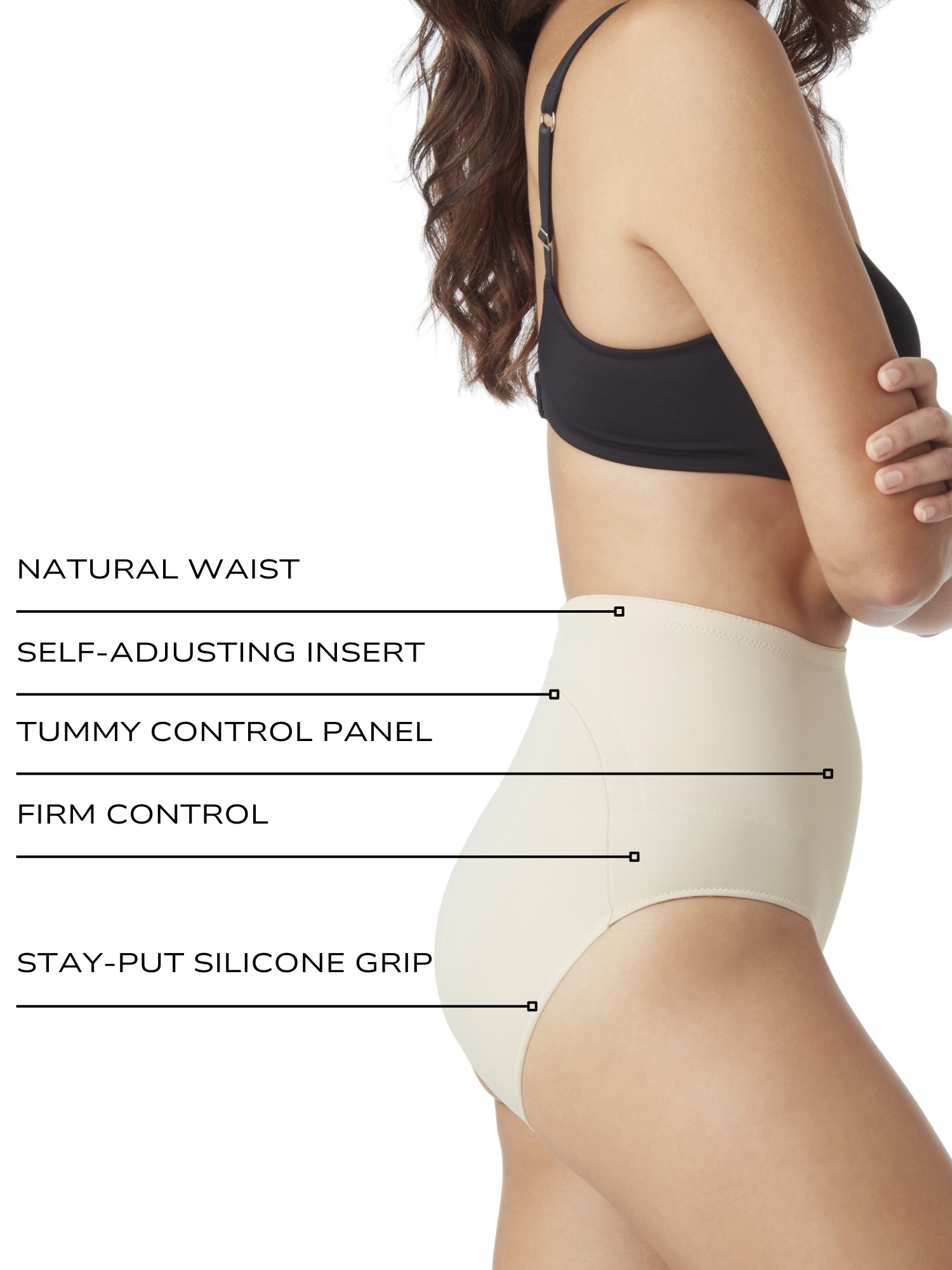 NATURAL WAIST

SELF-ADJUSTING INSERT

TUMMY CONTROL PANEL

FIRM CONTROL

STAY-PUT SILICONE GRIP