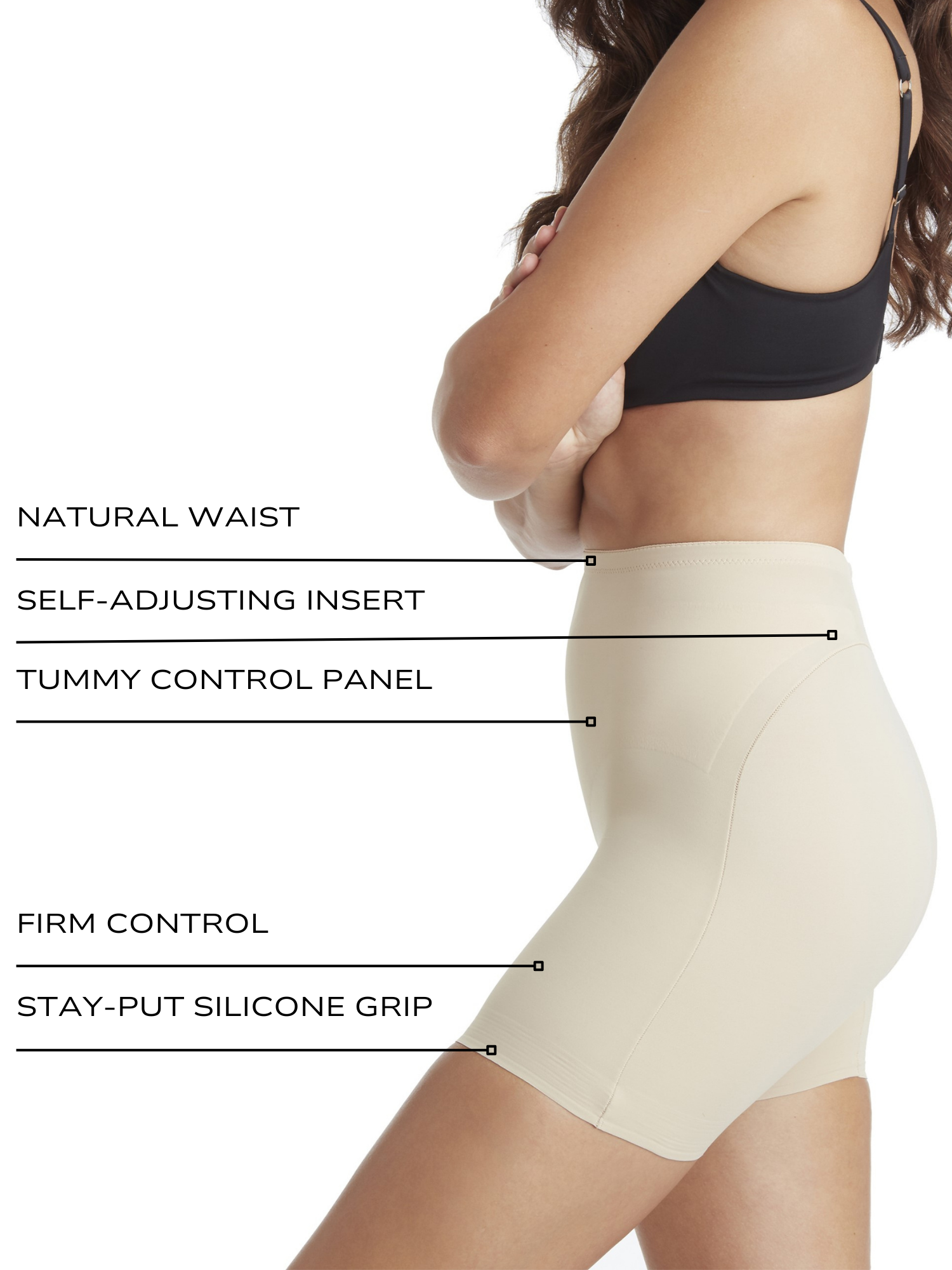 NATURAL WAIST

SELF-ADJUSTING INSERT

TUMMY CONTROL PANEL

FIRM CONTROL

STAY-PUT SILICONE GRIP