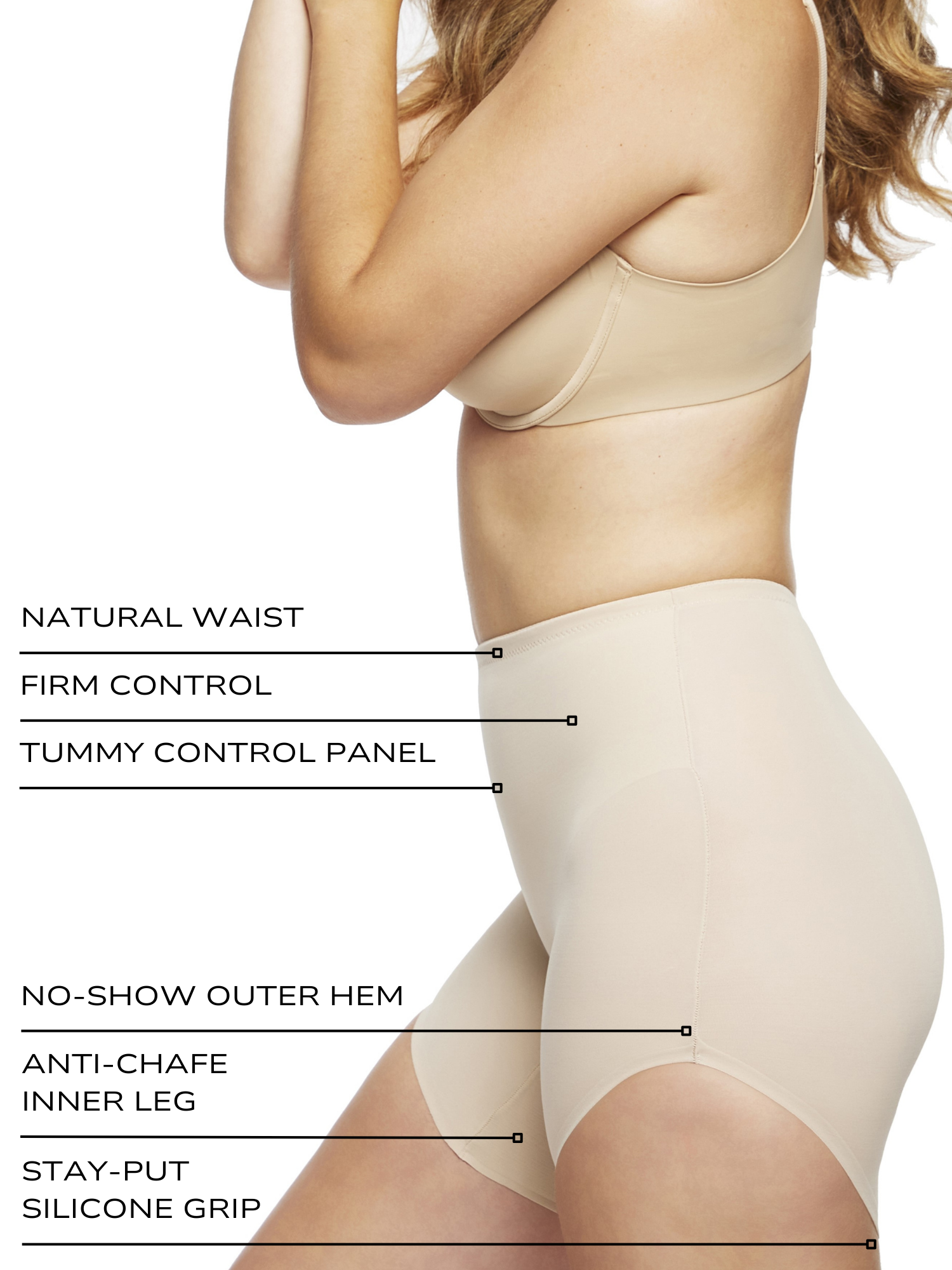 NATURAL WAIST

FIRM CONTROL

TUMMY CONTROL PANEL

NO-SHOW OUTER HEM

ANTI-CHAFE INNER LEG

STAY-PUT SILICONE GRIP