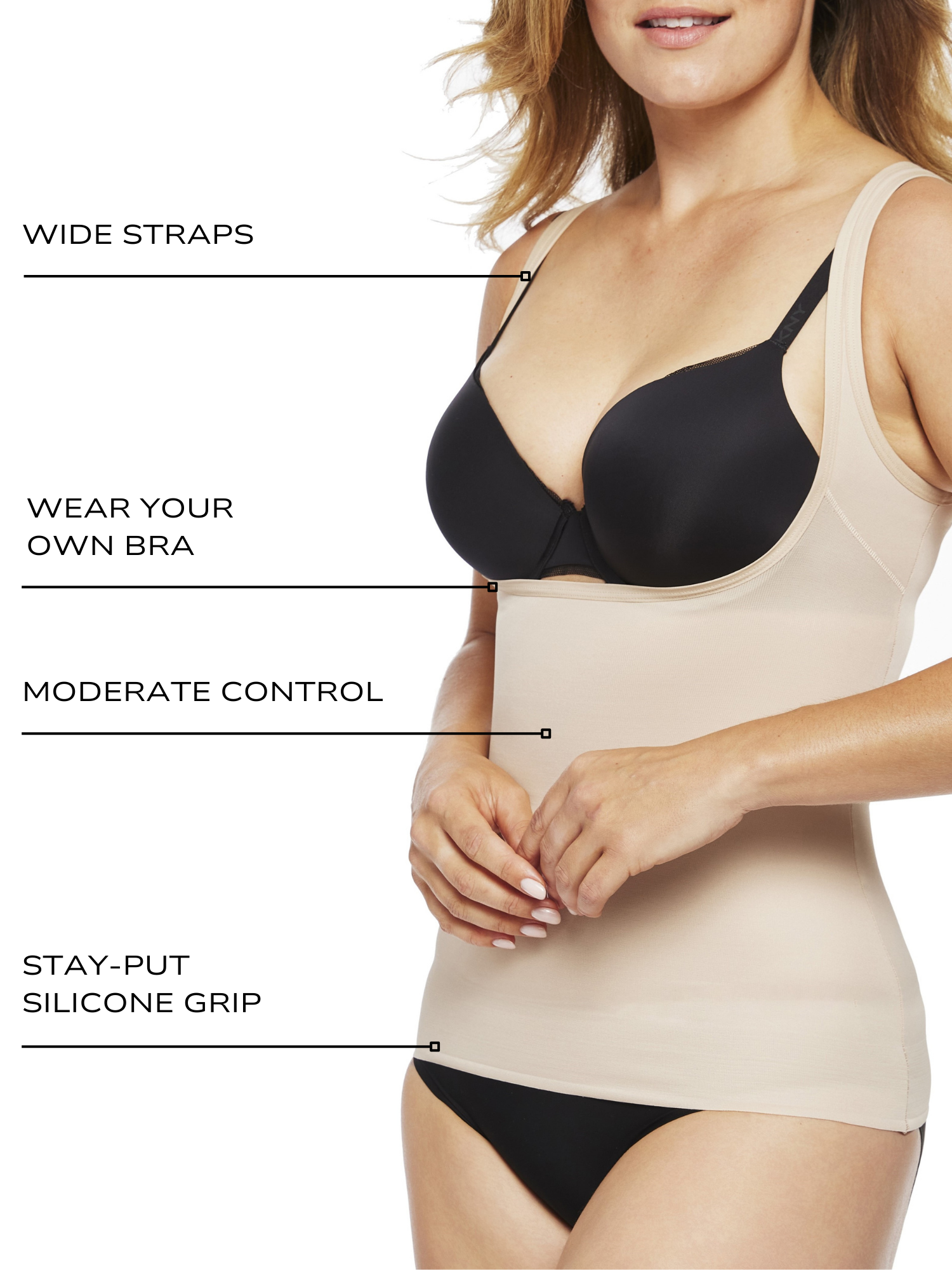 WIDE STRAPS

WEAR YOUR OWN BRA

MODERATE CONTROL

STAY-PUT SILICONE GRIP