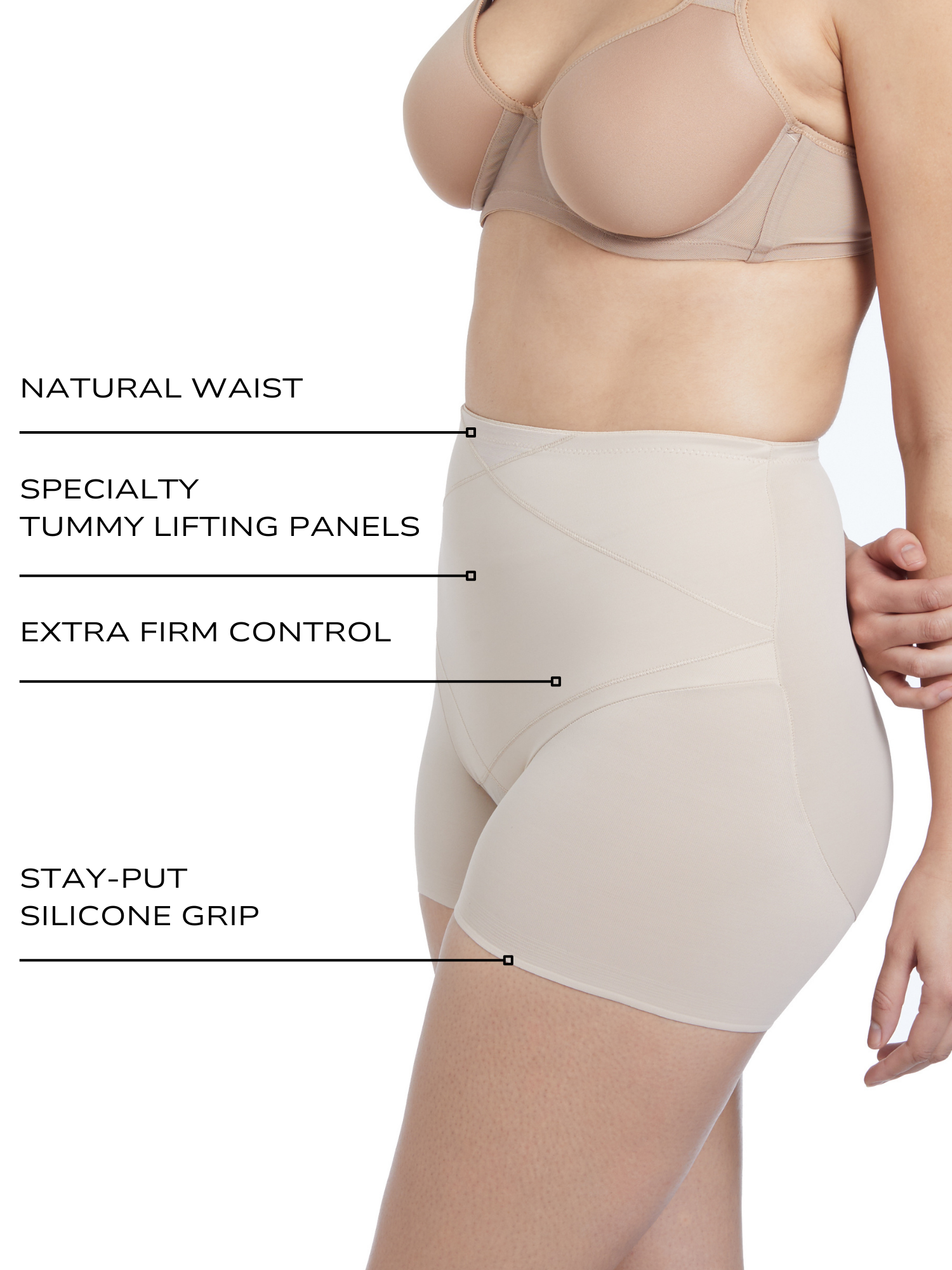 NATURAL WAIST

SPECIALTY
TUMMY LIFTING PANELS

EXTRA FIRM CONTROL

STAY-PUT
SILICONE GRIP