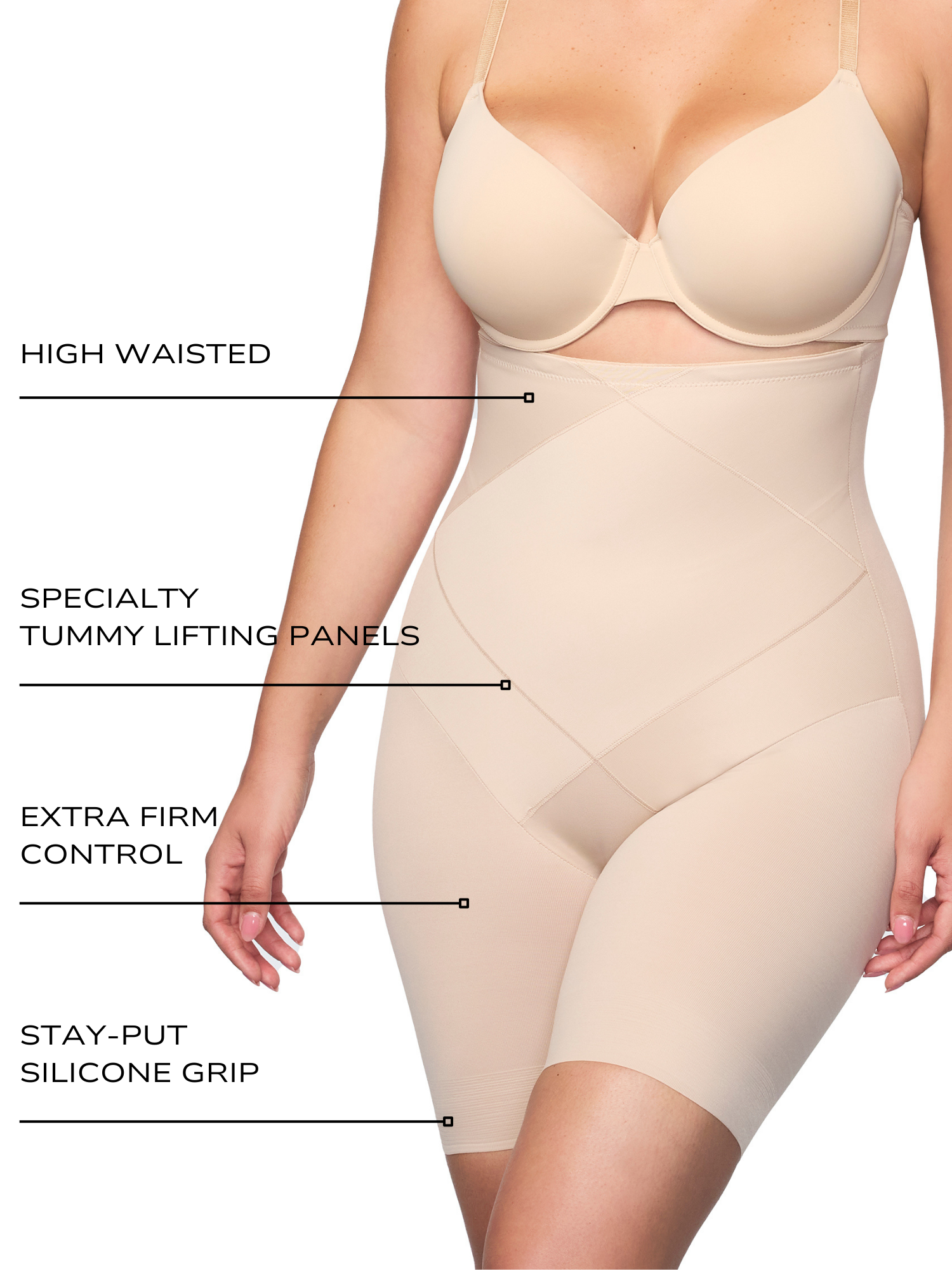 HIGH WAISTED

SPECIALTY
TUMMY LIFTING PANELS

EXTRA FIRM
CONTROL

STAY-PUT
SILICONE GRIP