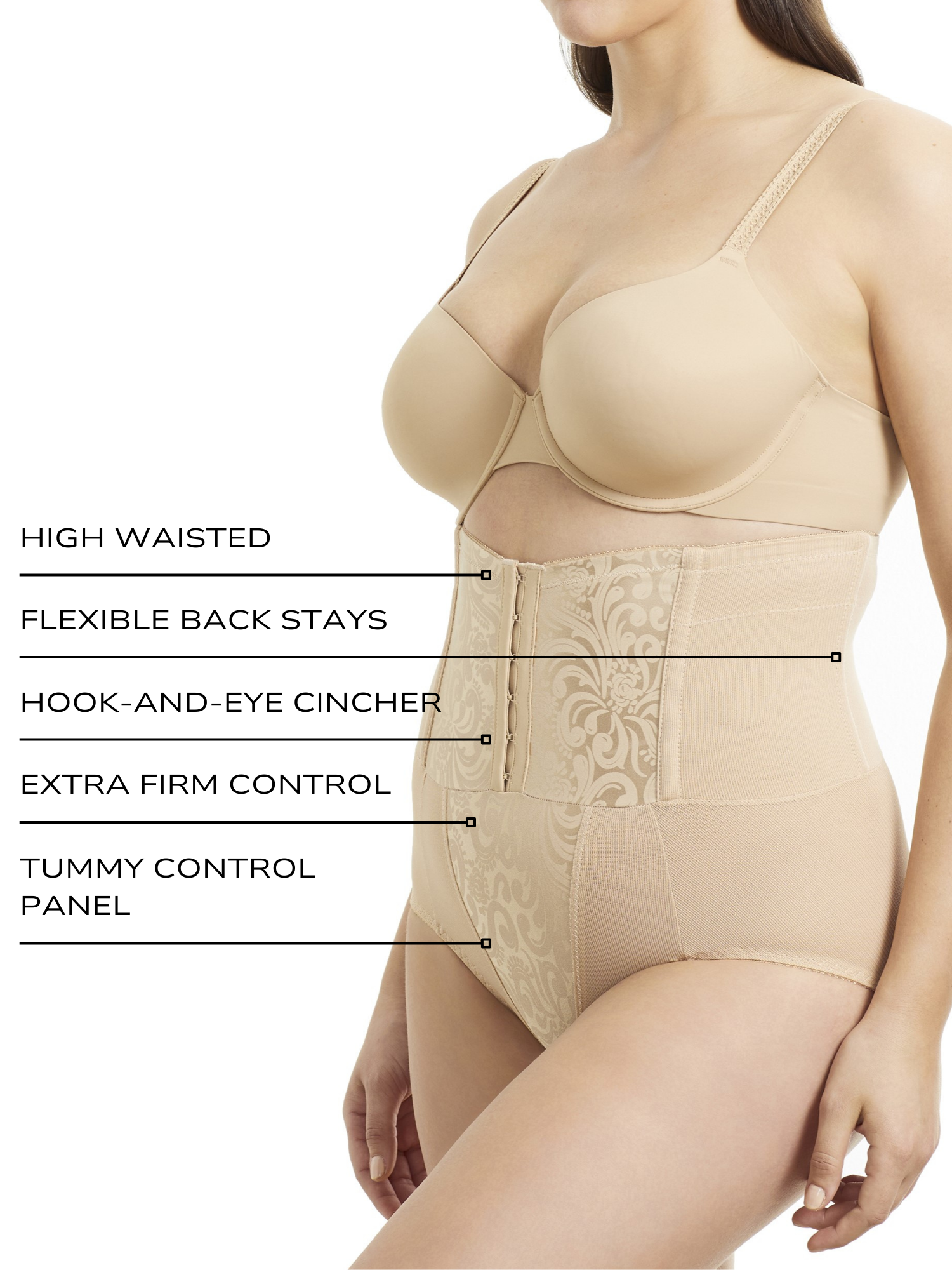 HIGH WAISTED

FLEXIBLE BACK STAYS

HOOK-AND-EYE CINCHER

EXTRA FIRM CONTROL

TUMMY CONTROL PANEL